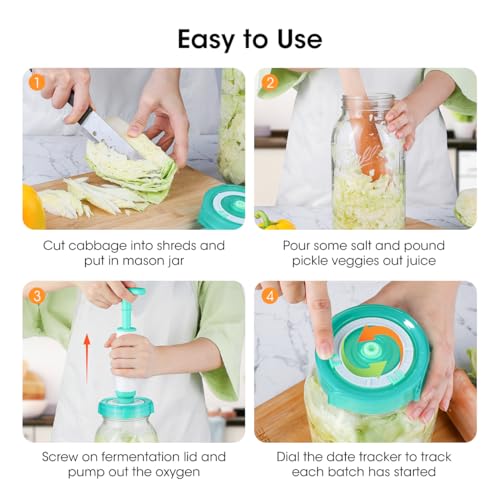 Easy to Use

1

Cut cabbage into shreds and put in mason jar

2

Pour some salt and pound pickle veggies out juice

3

Screw on fermentation lid and pump out the oxygen

4

Dial the date tracker to track each batch has started