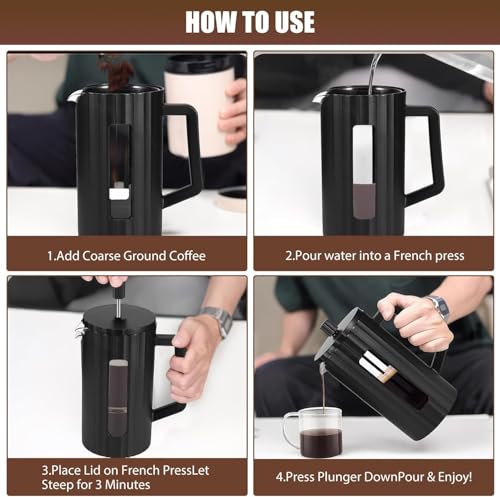 HOW TO USE

1.Add Coarse Ground Coffee

2.Pour water into a French press

3.Place Lid on French PressLet Steep for 3 Minutes

4.Press Plunger DownPour & Enjoy!