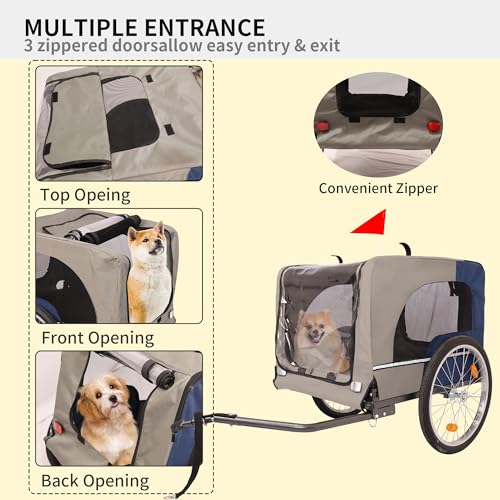 MULTIPLE ENTRANCE
3 zippered doorsallow easy entry & exit

Top Opeing

Front Opening

Back Opening

Convenient Zipper