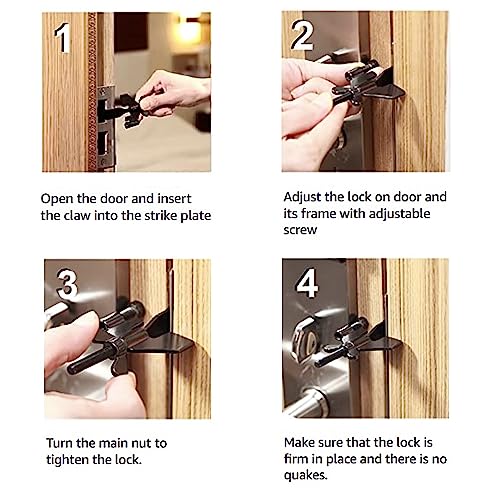 1

Open the door and insert the claw into the strike plate

2

Adjust the lock on door and its frame with adjustable screw

3

Turn the main nut to tighten the lock.

4

Make sure that the lock is firm in place and there is no quakes.