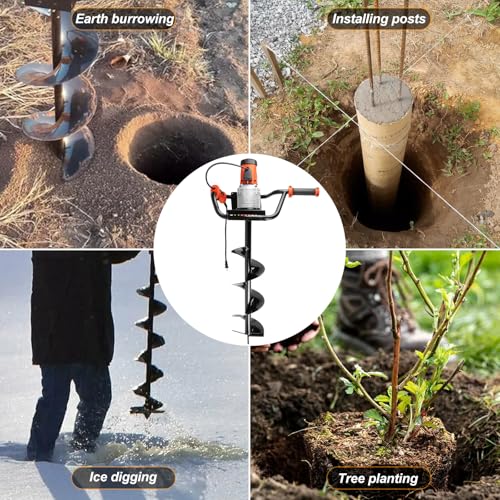 Earth burrowing

Installing posts

Ice digging

Tree planting