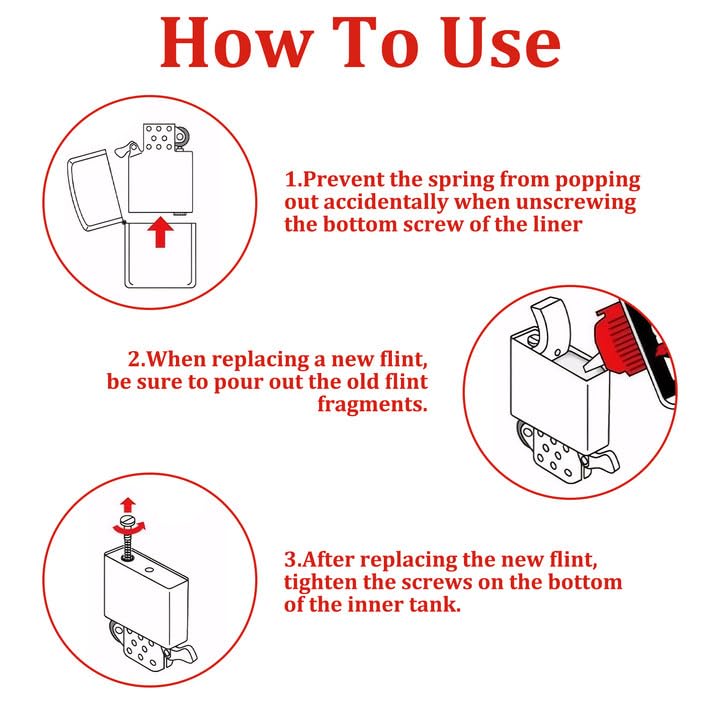 How To Use

1.Prevent the spring from popping out accidentally when unscrewing the bottom screw of the liner

2.When replacing a new flint, be sure to pour out the old flint fragments.

3.After replacing the new flint, tighten the screws on the bottom of the inner tank.