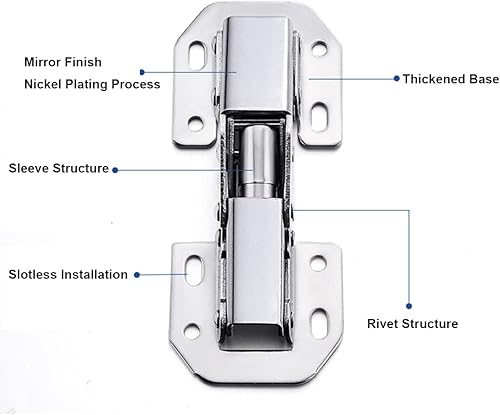 Mirror Finish
Nickel Plating Process

Thickened Base

Sleeve Structure

Slotless Installation

Rivet Structure