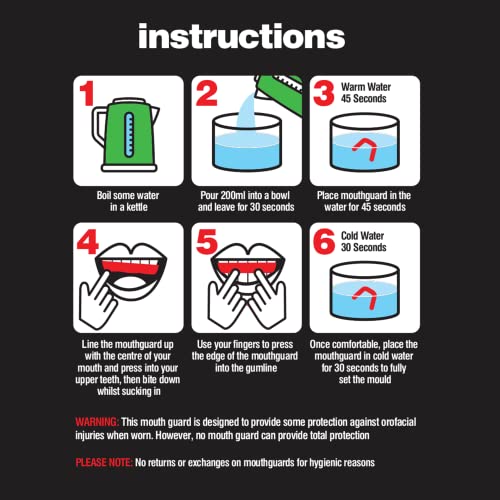 instructions

1

Boil some water in a kettle

2

Pour 200ml into a bowl and leave for 30 seconds

3 Warm Water 45 Seconds

Place mouthguard in the water for 45 seconds

4

Line the mouthguard up with the centre of your mouth and press into your upper teeth, then bite down whilst sucking in

5

Use your fingers to press the edge of the mouthguard into the gumline

6 Cold Water 30 Seconds

Once comfortable, place the mouthguard in cold water for 30 seconds to fully set the mould

WARNING: This mouth guard is designed to provide some protection against orofacial injuries when worn. However, no mouth guard can provide total protection

PLEASE NOTE: No returns or exchanges on mouthguards for hygienic reasons