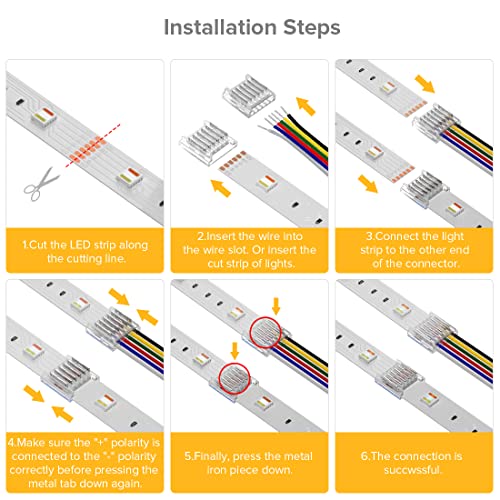 Installation Steps

1.Cut the LED strip along the cutting line.

2.Insert the wire into the wire slot. Or insert the cut strip of lights.

3.Connect the light strip to the other end of the connector.

4.Make sure the "+" polarity is connected to the "-" polarity correctly before pressing the metal tab down again.

5.Finally, press the metal iron piece down.

6.The connection is succwssful.