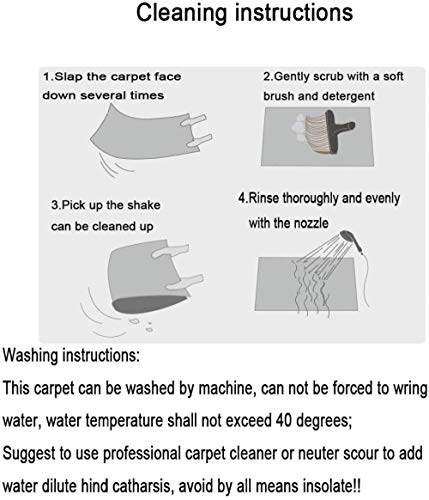 Cleaning instructions

1.Slap the carpet face down several times

2.Gently scrub with a soft brush and detergent

3.Pick up the shake can be cleaned up

4.Rinse thoroughly and evenly with the nozzle

Washing instructions:

This carpet can be washed by machine, can not be forced to wring water, water temperature shall not exceed 40 degrees;

Suggest to use professional carpet cleaner or neuter scour to add water dilute hind catharsis, avoid by all means insolate!!