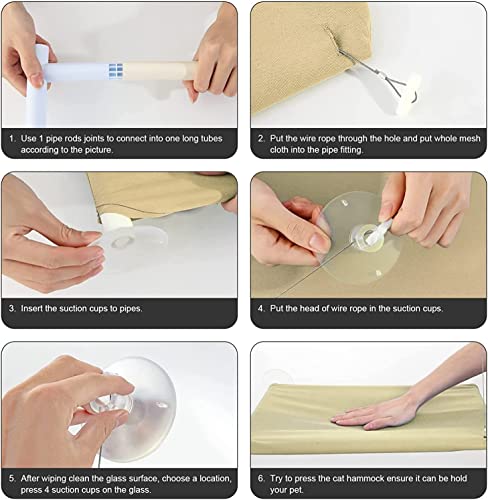 1. Use 1 pipe rods joints to connect into one long tubes according to the picture.

2. Put the wire rope through the hole and put whole mesh cloth into the pipe fitting.

3. Insert the suction cups to pipes.

4. Put the head of wire rope in the suction cups.

5. After wiping clean the glass surface, choose a location, press 4 suction cups on the glass.

6. Try to press the cat hammock ensure it can be hold your pet.