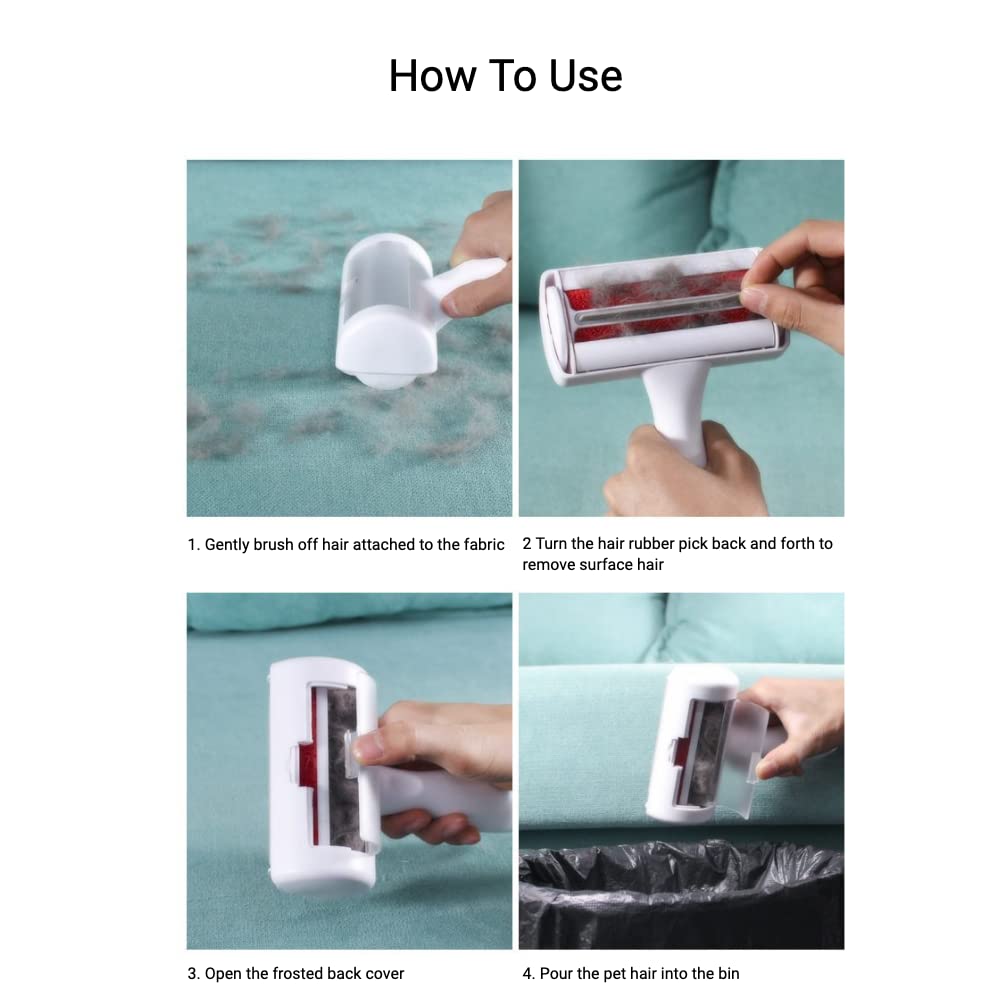 How To Use

1. Gently brush off hair attached to the fabric

2 Turn the hair rubber pick back and forth to remove surface hair

3. Open the frosted back cover

4. Pour the pet hair into the bin