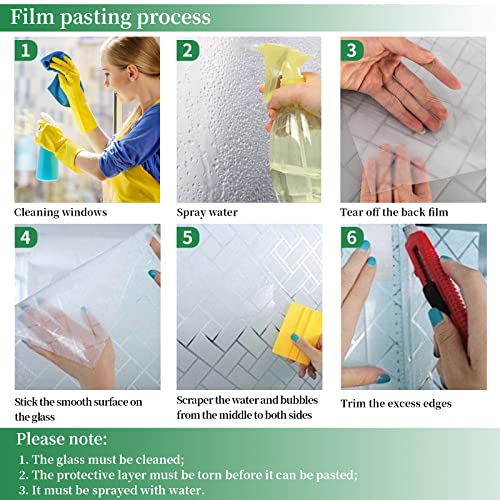 Film pasting process

1

Cleaning windows

2

Spray water

3

Tear off the back film

4

Stick the smooth surface on the glass

5

Scraper the water and bubbles from the middle to both sides

6

Trim the excess edges

Please note:

1. The glass must be cleaned;
2. The protective layer must be torn before it can be pasted;
3. It must be sprayed with water.