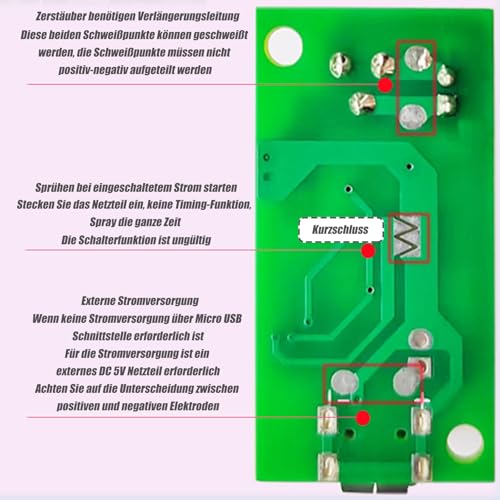 Zerstäuber benötigen Verlängerungsleitung
Diese beiden Schweißpunkte können geschweißt werden, die Schweißpunkte müssen nicht positiv-negativ aufgeteilt werden

Sprühen bei eingeschaltetem Strom starten
Stecken Sie das Netzteil ein, keine Timing-Funktion, Spray die ganze Zeit
Die Schalterfunktion ist ungültig

Kurzschluss

Externe Stromversorgung
Wenn keine Stromversorgung über Micro USB Schnittstelle erforderlich ist
Für die Stromversorgung ist ein externes DC 5V Netzteil erforderlich
Achten Sie auf die Unterscheidung zwischen positiven und negativen Elektroden