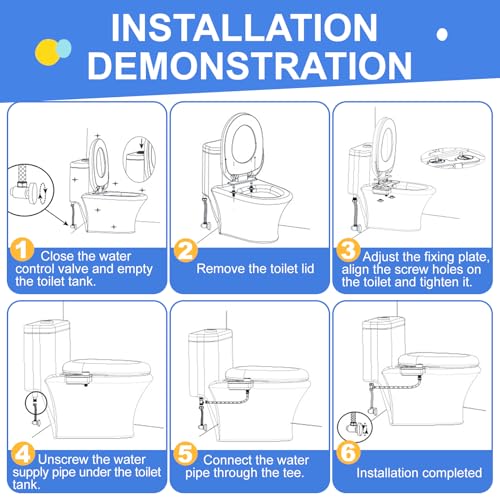 INSTALLATION DEMONSTRATION

1 Close the water control valve and empty the toilet tank.

2 Remove the toilet lid

3 Adjust the fixing plate, align the screw holes on the toilet and tighten it.

4 Unscrew the water supply pipe under the toilet tank.

5 Connect the water pipe through the tee.

6 Installation completed