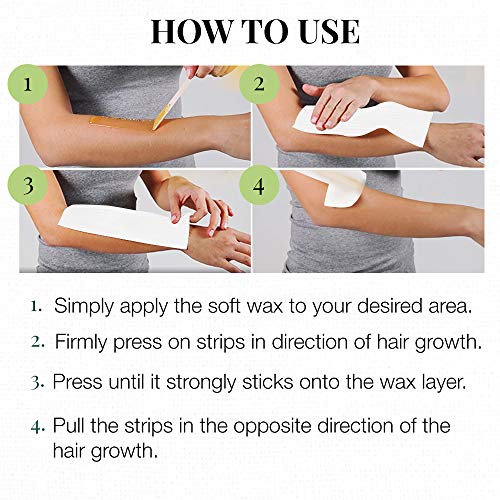 HOW TO USE

1

2

3

4

1. Simply apply the soft wax to your desired area.

2. Firmly press on strips in direction of hair growth.

3. Press until it strongly sticks onto the wax layer.

4. Pull the strips in the opposite direction of the hair growth.