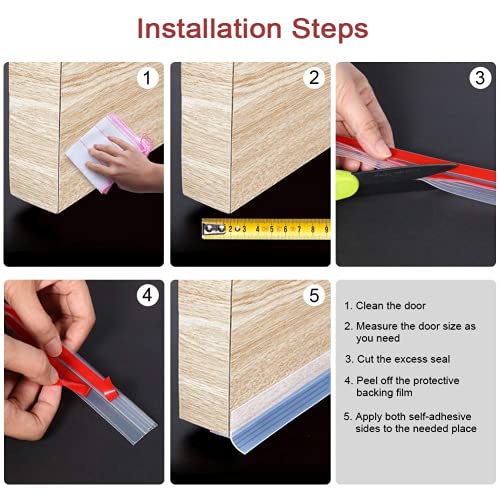 Installation Steps

1

2

2 3 4 5 6 7 8 9

3

4

5

1. Clean the door

2. Measure the door size as you need

3. Cut the excess seal

4. Peel off the protective backing film

5. Apply both self-adhesive sides to the needed place