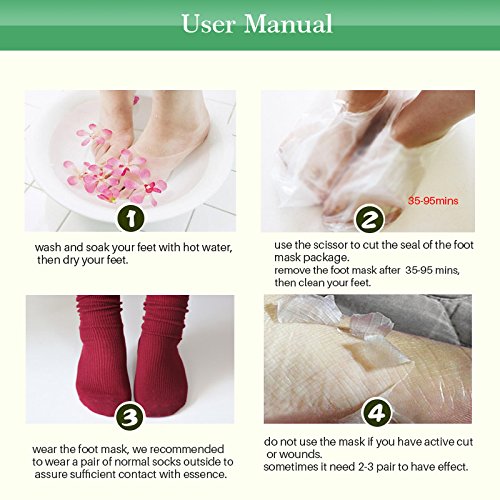 User Manual

1

wash and soak your feet with hot water, then dry your feet.

35-95mins

2

use the scissor to cut the seal of the foot mask package.
remove the foot mask after 35-95 mins, then clean your feet.

3

wear the foot mask, we recommended to wear a pair of normal socks outside to assure sufficient contact with essence.

4

do not use the mask if you have active cut or wounds.
sometimes it need 2-3 pair to have effect.