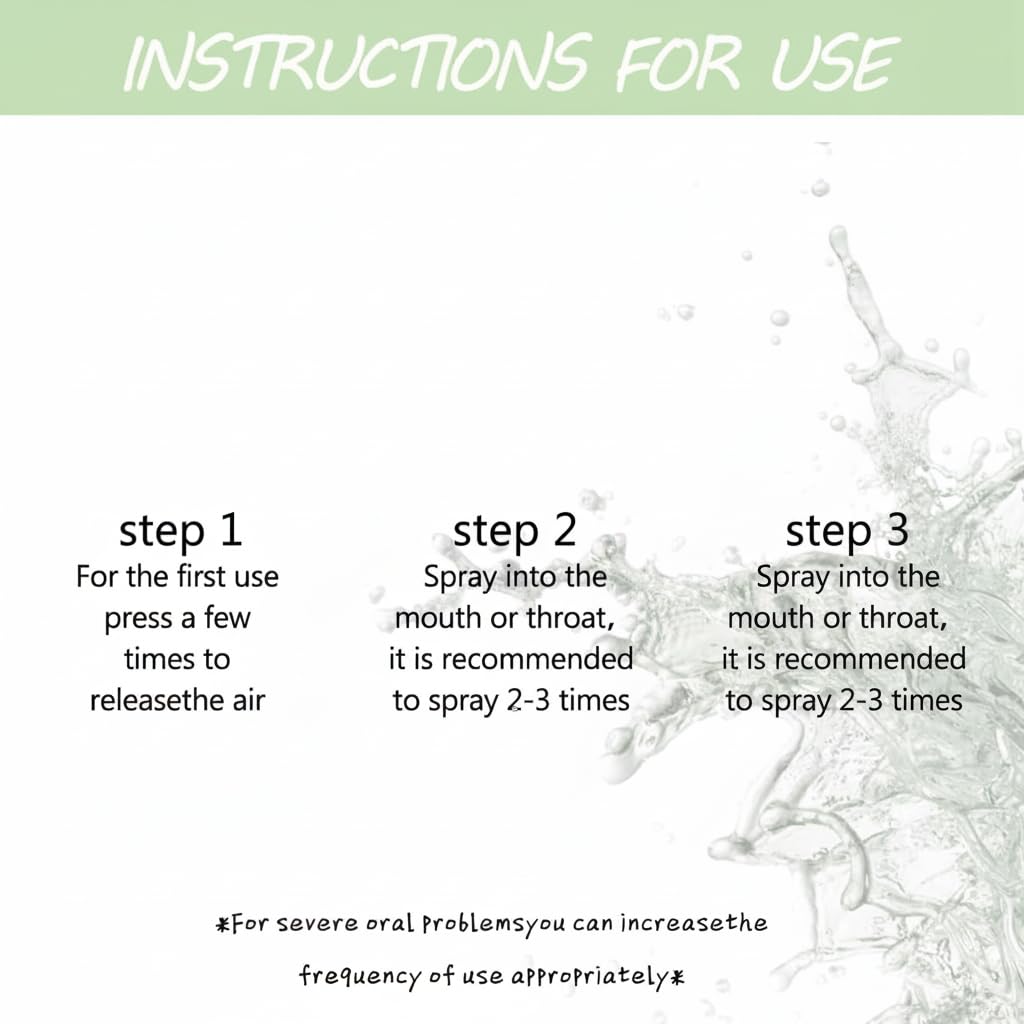 INSTRUCTIONS FOR USE

step 1
For the first use press a few times to releasethe air

step 2
Spray into the mouth or throat, it is recommended to spray 2-3 times

step 3
Spray into the mouth or throat, it is recommended to spray 2-3 times

*For severe oral problemsyou can increasethe frequency of use appropriately*