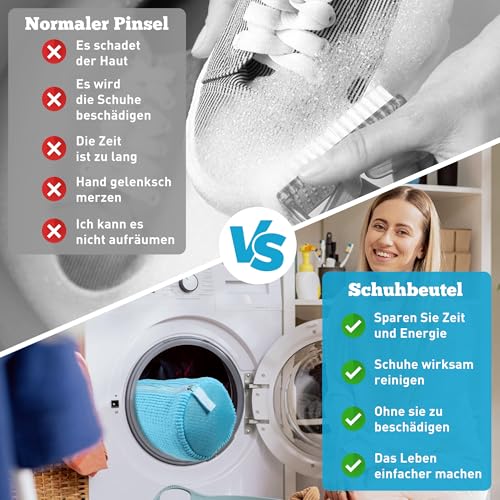 Normaler Pinsel

Es schadet der Haut

Es wird die Schuhe beschädigen

Die Zeit ist zu lang

Hand gelenksch merzen

Ich kann es nicht aufräumen

VS

Schuhbeutel

Sparen Sie Zeit und Energie

Schuhe wirksam reinigen

Ohne sie zu beschädigen

Das Leben einfacher machen