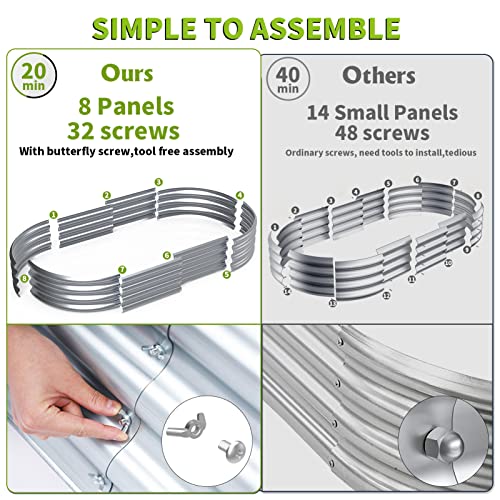 SIMPLE TO ASSEMBLE

20 min

Ours

8 Panels
32 screws

With butterfly screw,tool free assembly

1 2 3 4 5 6 7 8

40 min

Others

14 Small Panels
48 screws

Ordinary screws, need tools to install,tedious

1 2 3 4 5 6 7 8 9 10 11 12 13 14