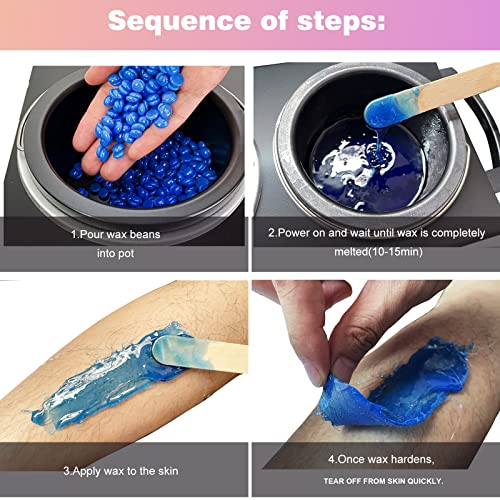 Sequence of steps:

1.Pour wax beans into pot

2.Power on and wait until wax is completely melted(10-15min)

3.Apply wax to the skin

4.Once wax hardens,

TEAR OFF FROM SKIN QUICKLY.