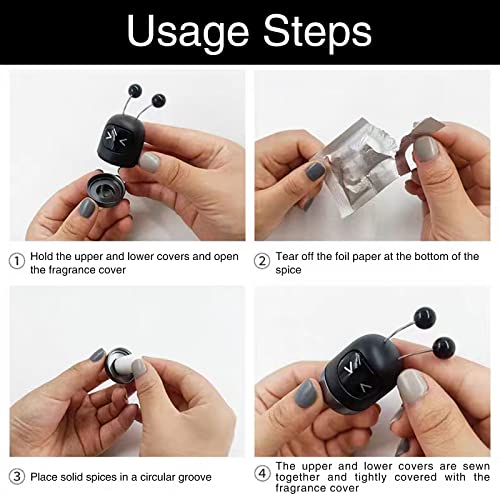 Usage Steps

① Hold the upper and lower covers and open the fragrance cover

② Tear off the foil paper at the bottom of the spice

③ Place solid spices in a circular groove

④ The upper and lower covers are sewn together and tightly covered with the fragrance cover