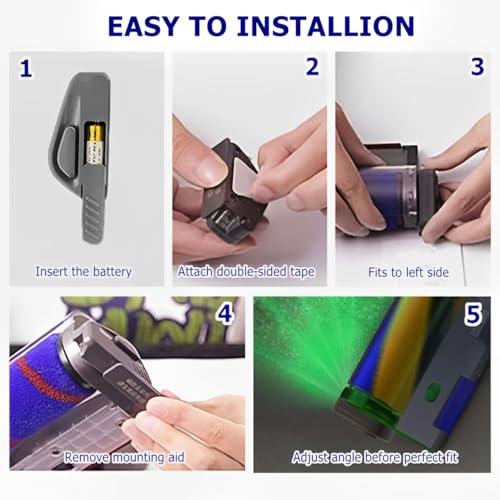 EASY TO INSTALLION

1

Insert the battery

2

Attach double-sided tape

3

Fits to left side

4

Remove mounting aid

5

Adjust angle before perfect fit