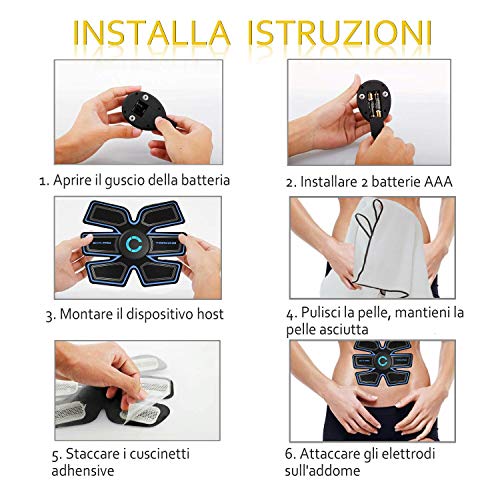 INSTALLA ISTRUZIONI

1. Aprire il guscio della batteria

2. Installare 2 batterie AAA

3. Montare il dispositivo host

4. Pulisci la pelle, mantieni la pelle asciutta

5. Staccare i cuscinetti adhensive

6. Attaccare gli elettrodi sull'addome