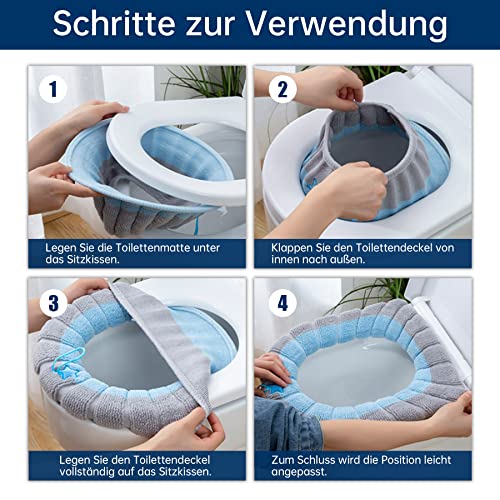 Schritte zur Verwendung

1

Legen Sie die Toilettenmatte unter das Sitzkissen.

2

Klappen Sie den Toilettendeckel von innen nach außen.

3

Legen Sie den Toilettendeckel vollständig auf das Sitzkissen.

4

Zum Schluss wird die Position leicht angepasst.