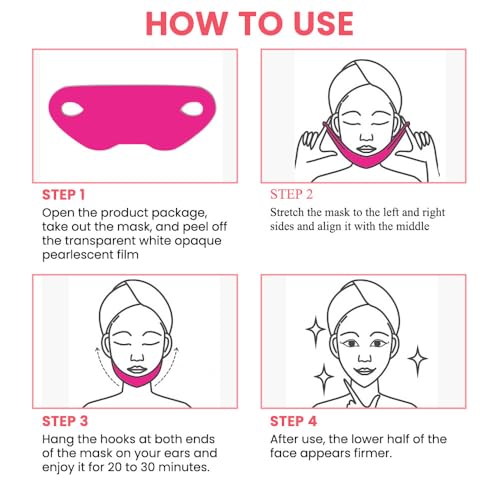 HOW TO USE

STEP 1
Open the product package, take out the mask, and peel off the transparent white opaque pearlescent film

STEP 2
Stretch the mask to the left and right sides and align it with the middle

STEP 3
Hang the hooks at both ends of the mask on your ears and enjoy it for 20 to 30 minutes.

STEP 4
After use, the lower half of the face appears firmer.