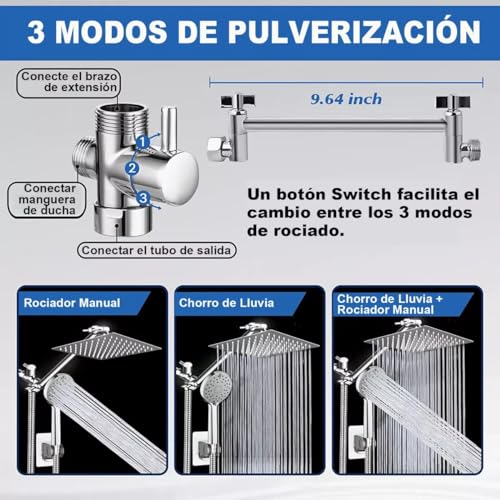 3 MODOS DE PULVERIZACIÓN

Conecte el brazo de extensión

1
2
3

Conectar manguera de ducha

Conectar el tubo de salida

9.64 inch

Un botón Switch facilita el cambio entre los 3 modos de rociado.

Rociador Manual

Chorro de Lluvia

Chorro de Lluvia + Rociador Manual