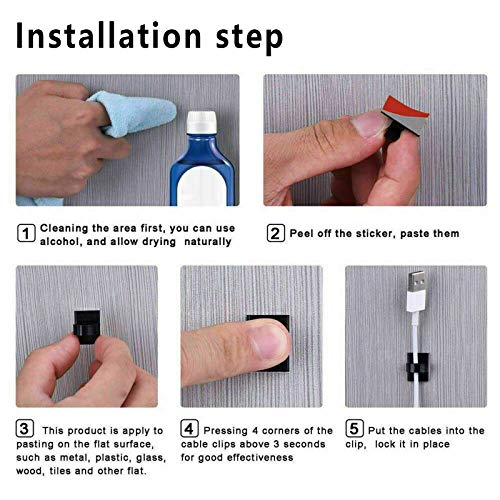 Installation step

1 Cleaning the area first, you can use alcohol, and allow drying naturally

2 Peel off the sticker, paste them

3 This product is apply to pasting on the flat surface, such as metal, plastic, glass, wood, tiles and other flat.

4 Pressing 4 corners of the cable clips above 3 seconds for good effectiveness

5 Put the cables into the clip, lock it in place