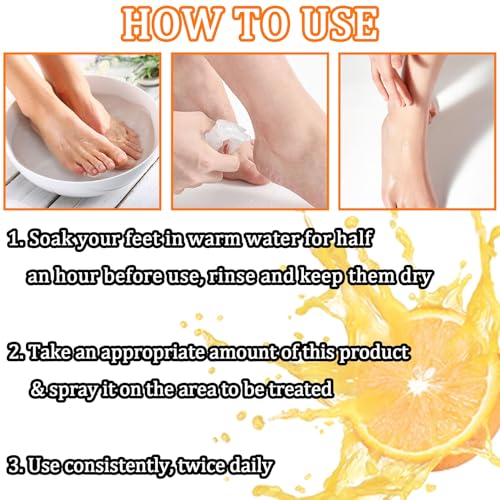 HOW TO USE

1. Soak your feet in warm water for half an hour before use, rinse and keep them dry

2. Take an appropriate amount of this product & spray it on the area to be treated

3. Use consistently, twice daily