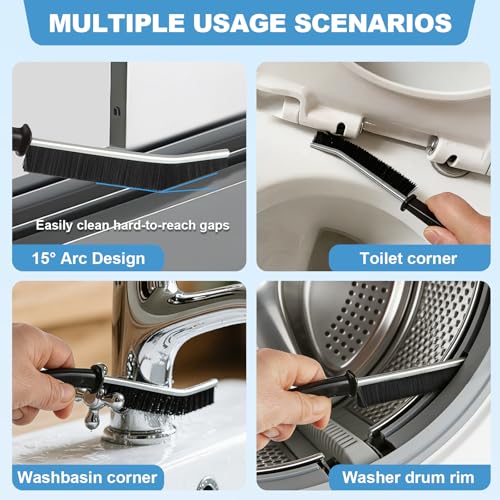 MULTIPLE USAGE SCENARIOS

Easily clean hard-to-reach gaps

15° Arc Design

Toilet corner

Washbasin corner

Washer drum rim