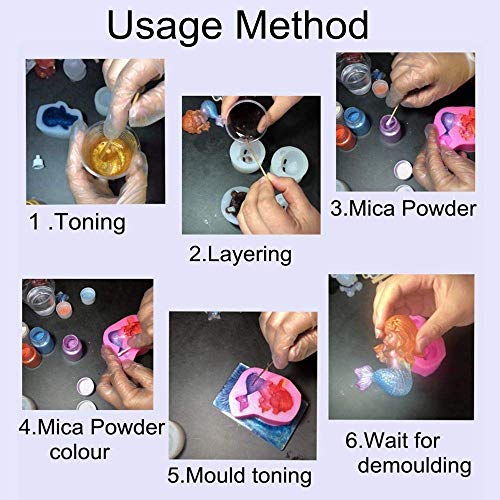 Usage Method

1 .Toning

2.Layering

3.Mica Powder

4.Mica Powder colour

5.Mould toning

6.Wait for demoulding