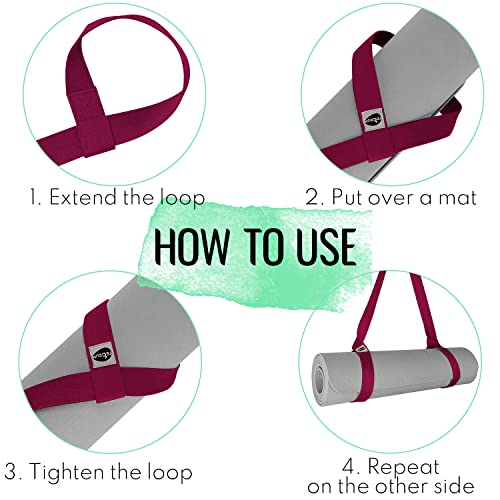 1. Extend the loop

2. Put over a mat

HOW TO USE

3. Tighten the loop

4. Repeat on the other side