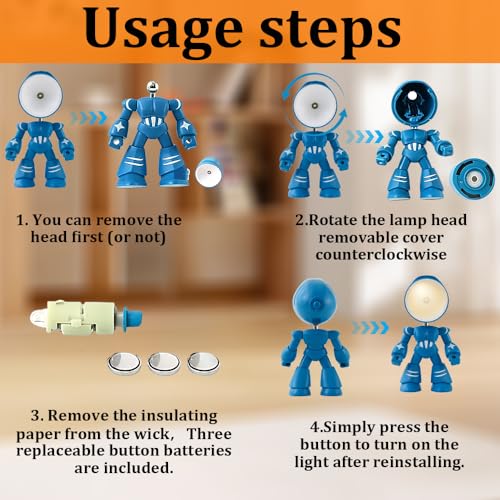 Usage steps

1. You can remove the head first (or not)

2.Rotate the lamp head removable cover counterclockwise

3. Remove the insulating paper from the wick, Three replaceable button batteries are included.

4.Simply press the button to turn on the light after reinstalling.