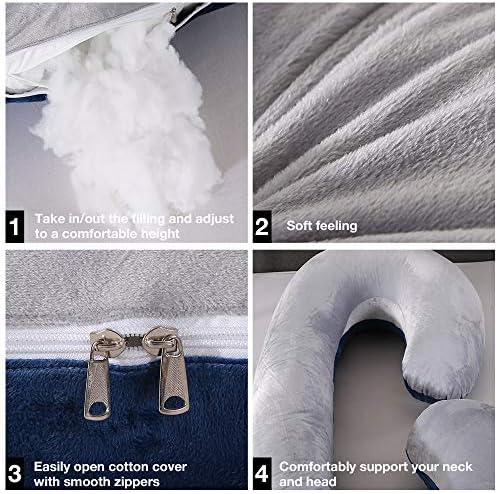 1 Take in/out the filling and adjust to a comfortable height

2 Soft feeling

3 Easily open cotton cover with smooth zippers

4 Comfortably support your neck and head