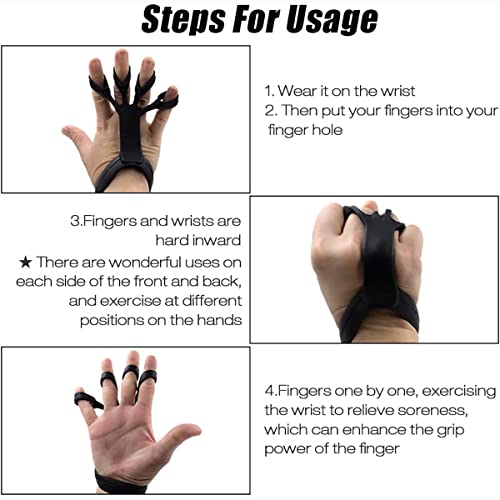 Steps For Usage

1. Wear it on the wrist
2. Then put your fingers into your finger hole

3.Fingers and wrists are hard inward
★ There are wonderful uses on each side of the front and back, and exercise at different positions on the hands

4.Fingers one by one, exercising the wrist to relieve soreness, which can enhance the grip power of the finger