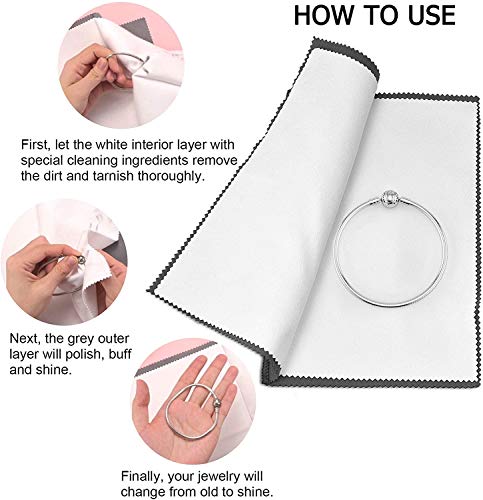 HOW TO USE

First, let the white interior layer with special cleaning ingredients remove the dirt and tarnish thoroughly.

Next, the grey outer layer will polish, buff and shine.

Finally, your jewelry will change from old to shine.