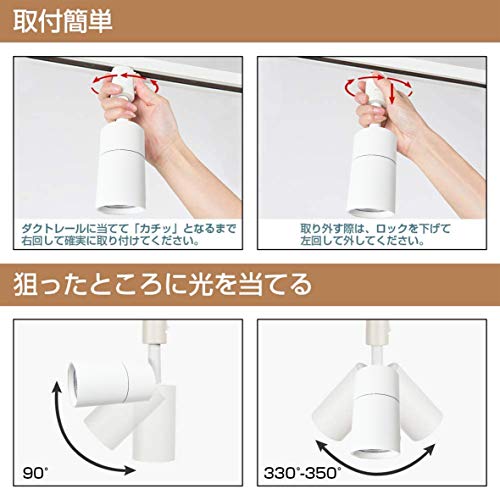 取付簡単

ダクトレールに当てて「カチッ」となるまで右回して確実に取り付けてください。

取り外す際は、ロックを下げて左回して外してください。

狙ったところに光を当てる

90°

330°-350°