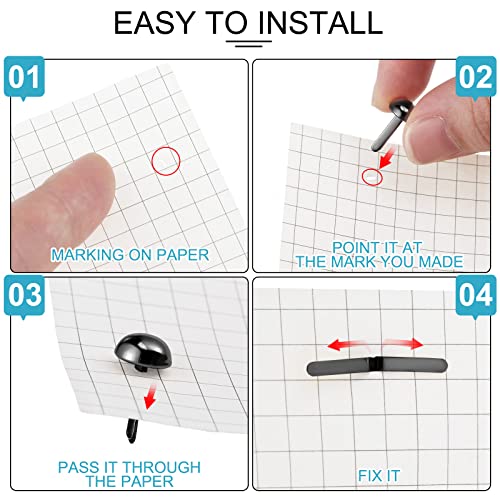 EASY TO INSTALL

01
MARKING ON PAPER

02
POINT IT AT
THE MARK YOU MADE

03
PASS IT THROUGH
THE PAPER

04
FIX IT