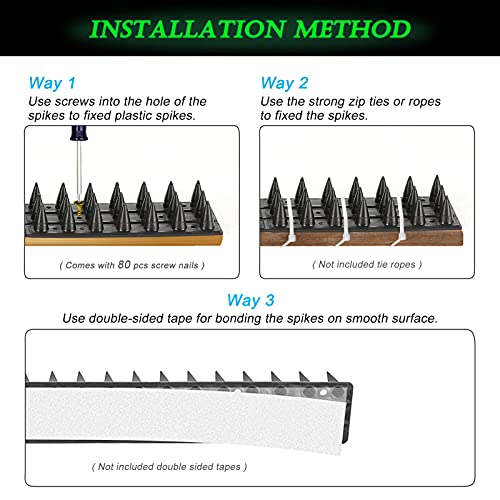 INSTALLATION METHOD

Way 1
Use screws into the hole of the spikes to fixed plastic spikes.

( Comes with 80 pcs screw nails )

Way 2
Use the strong zip ties or ropes to fixed the spikes.

( Not included tie ropes )

Way 3
Use double-sided tape for bonding the spikes on smooth surface.

( Not included double sided tapes )