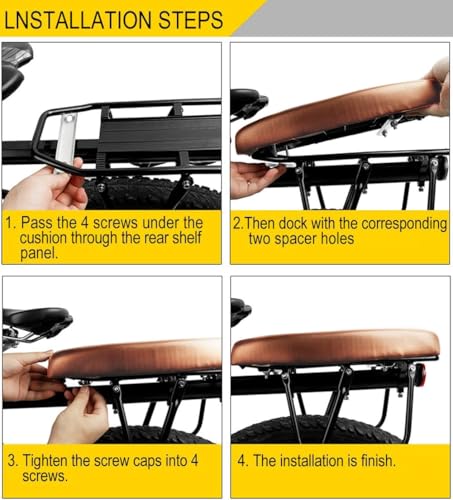 LNSTALLATION STEPS

1. Pass the 4 screws under the cushion through the rear shelf panel.

2.Then dock with the corresponding two spacer holes

3. Tighten the screw caps into 4 screws.

4. The installation is finish.