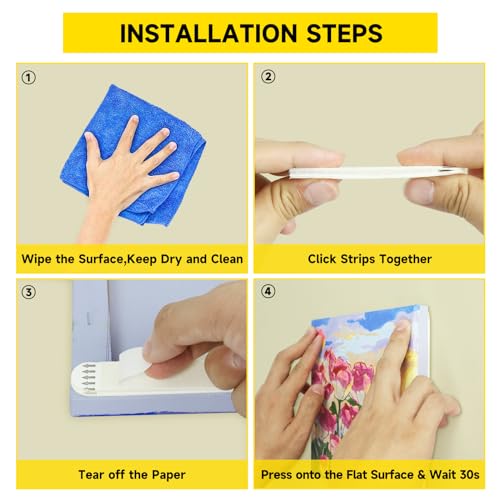 INSTALLATION STEPS

①

Wipe the Surface,Keep Dry and Clean

②

Click Strips Together

③

Tear off the Paper

④

Press onto the Flat Surface & Wait 30s