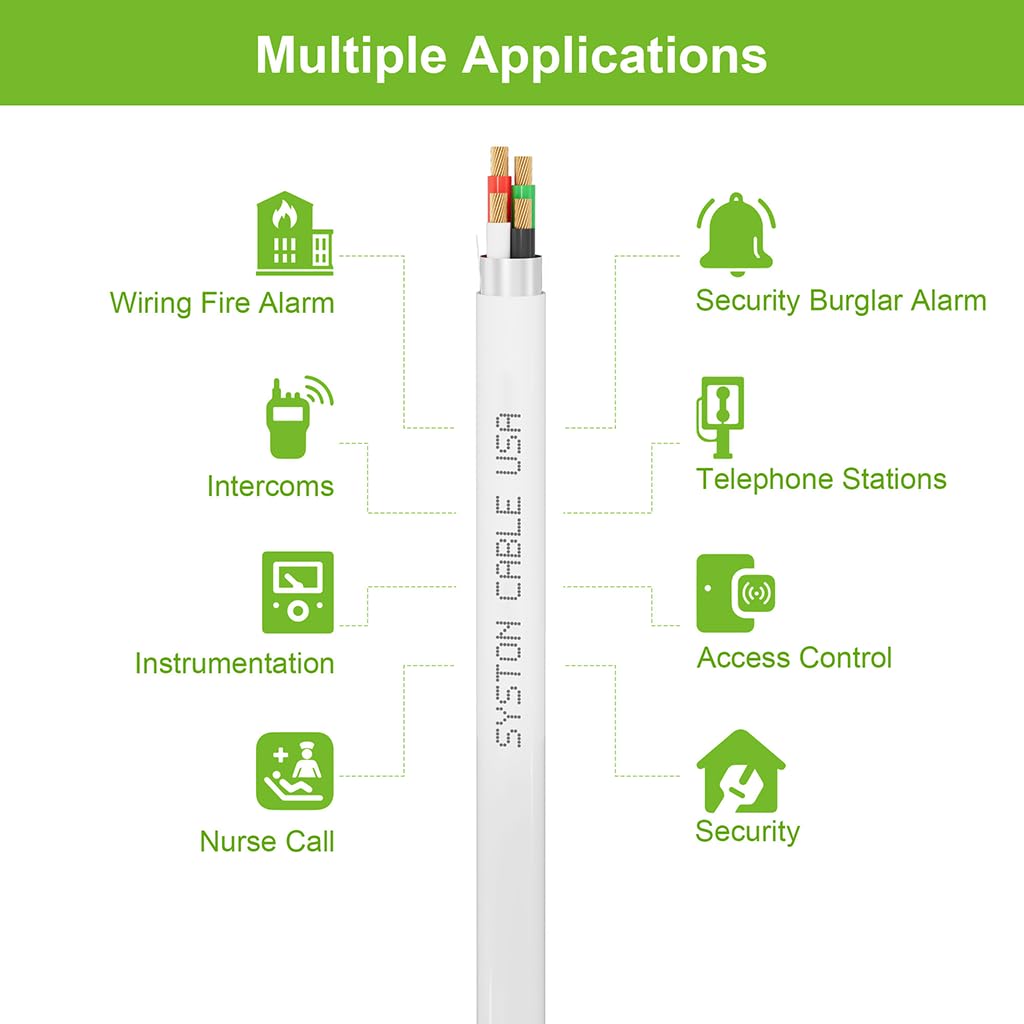 Multiple Applications

Wiring Fire Alarm

Intercoms

Instrumentation

Nurse Call

SYSTON CABLE USA

Security Burglar Alarm

Telephone Stations

Access Control

Security