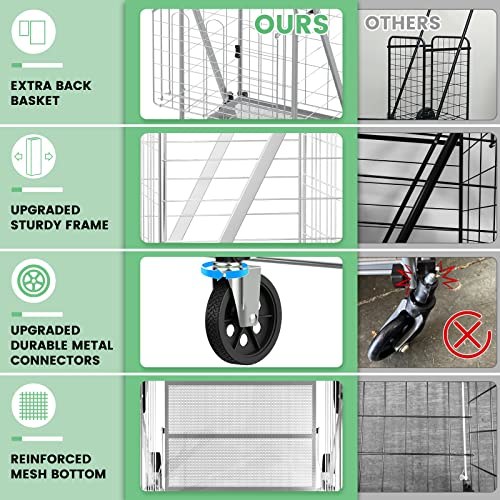 OURS

OTHERS

EXTRA BACK BASKET

UPGRADED STURDY FRAME

UPGRADED DURABLE METAL CONNECTORS

REINFORCED MESH BOTTOM