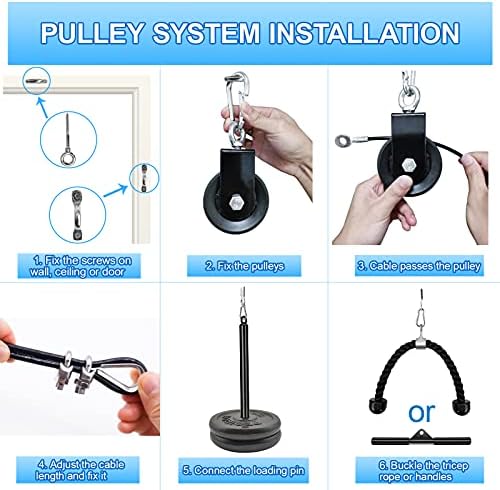 PULLEY SYSTEM INSTALLATION

1. Fix the screws on wall, ceiling or door

2. Fix the pulleys

3. Cable passes the pulley

4. Adjust the cable length and fix it

5. Connect the loading pin

or

6. Buckle the tricep rope or handles