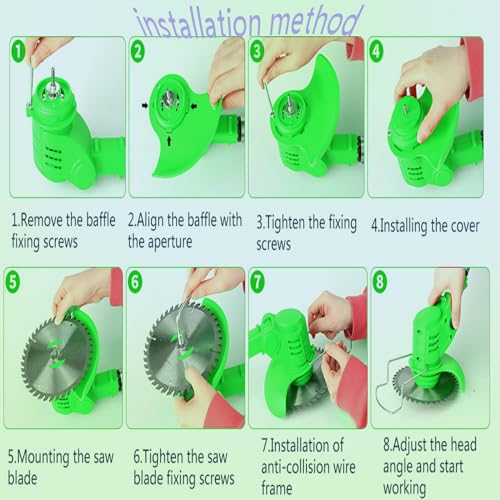 installation method

1

2

3

4

1.Remove the baffle fixing screws

2.Align the baffle with the aperture

3.Tighten the fixing screws

4.Installing the cover

5

6

7

8

5.Mounting the saw blade

6.Tighten the saw blade fixing screws

7.Installation of anti-collision wire frame

8.Adjust the head angle and start working