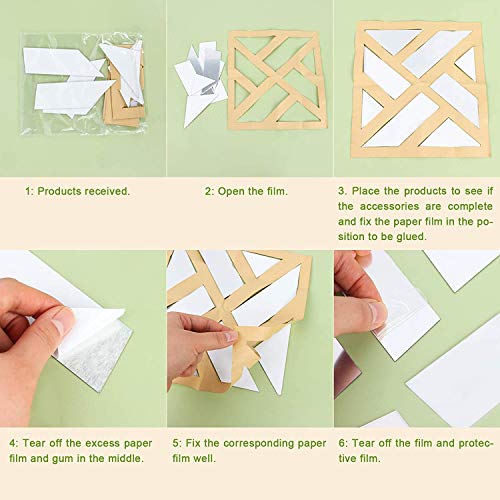 1: Products received.

2: Open the film.

3. Place the products to see if the accessories are complete and fix the paper film in the position to be glued.

4: Tear off the excess paper film and gum in the middle.

5: Fix the corresponding paper film well.

6: Tear off the film and protective film.