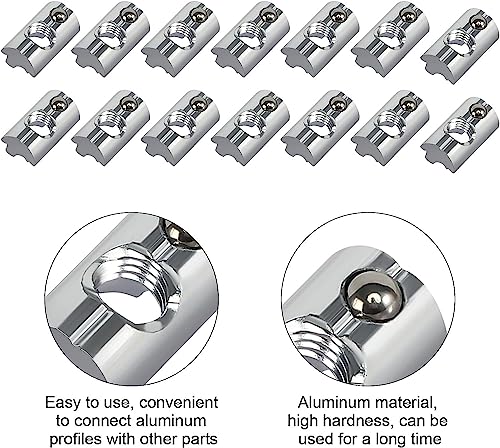 Easy to use, convenient to connect aluminum profiles with other parts

Aluminum material, high hardness, can be used for a long time