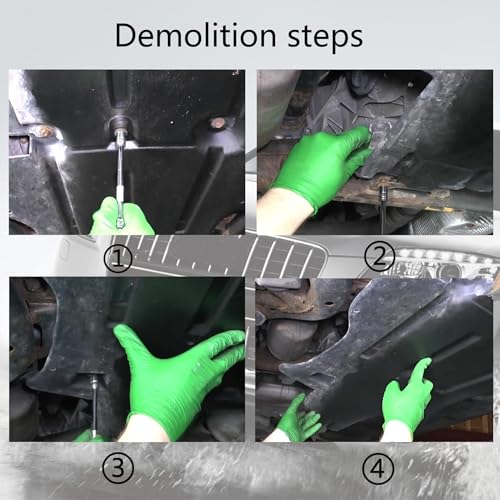 Demolition steps

①

②

③

④