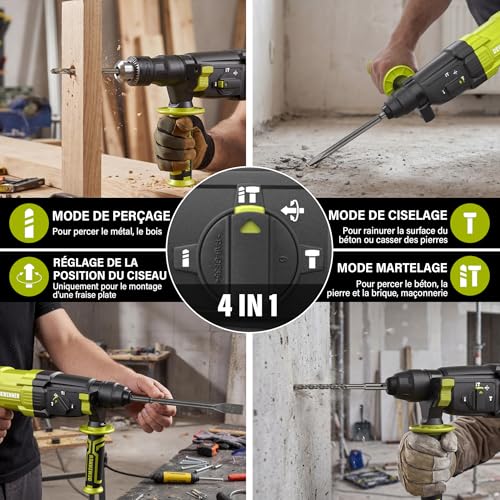 MODE DE PERÇAGE
Pour percer le métal, le bois

RÉGLAGE DE LA POSITION DU CISEAU
Uniquement pour le montage d'une fraise plate

4 IN 1

MODE DE CISELAGE
Pour rainurer la surface du béton ou casser des pierres

MODE MARTELAGE
Pour percer le béton, la pierre et la brique, maçonnerie